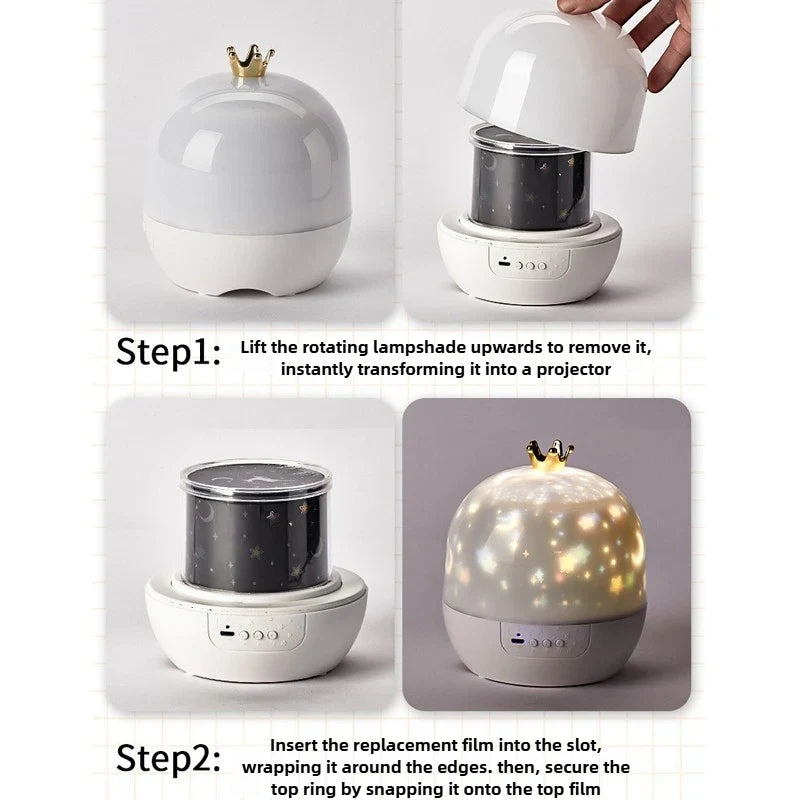 Step1: Lift the rotating lampshade upwards to remove it, instantly transforming it into a projector

Step2: Insert the replacement film into the slot, wrapping it around the edges. then, secure the top ring by snapping it onto the top film